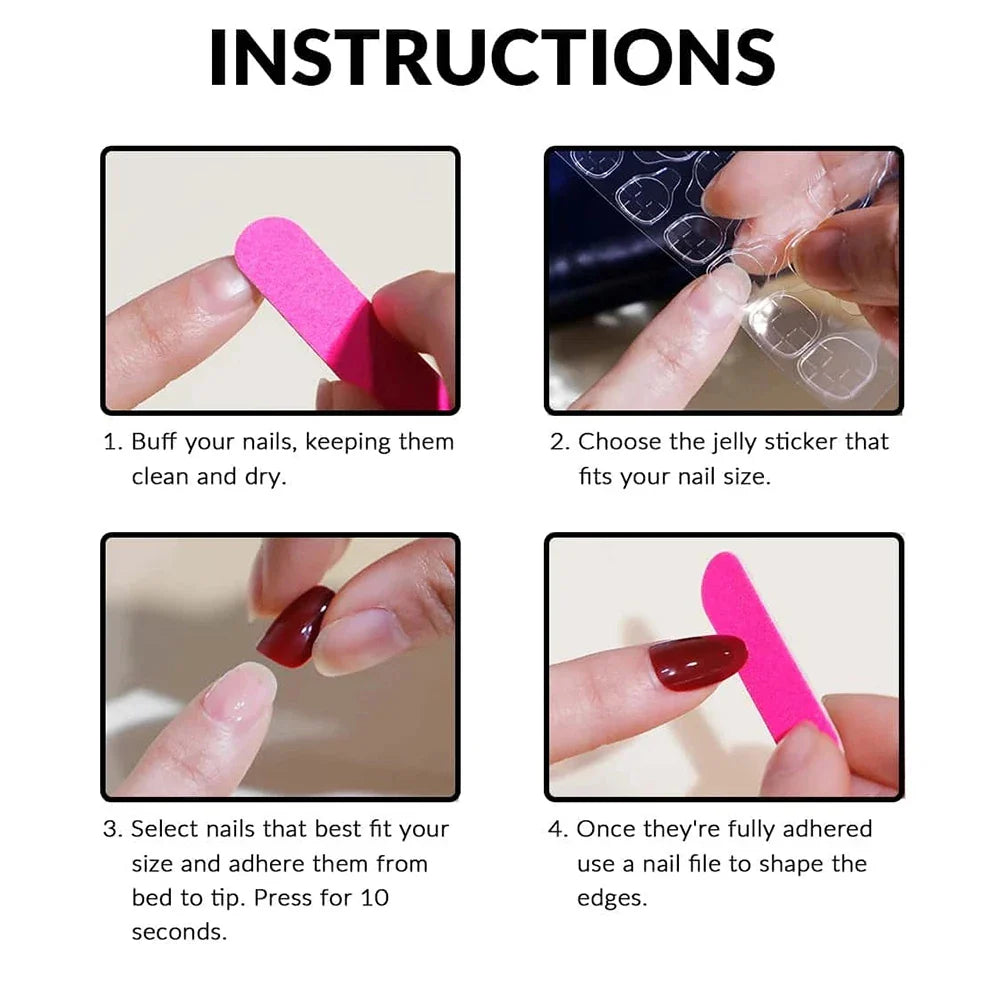 INSTRUCTIONS

1. Buff your nails, keeping them clean and dry.

2. Choose the jelly sticker that fits your nail size.

3. Select nails that best fit your size and adhere them from bed to tip. Press for 10 seconds.

4. Once they're fully adhered use a nail file to shape the edges.