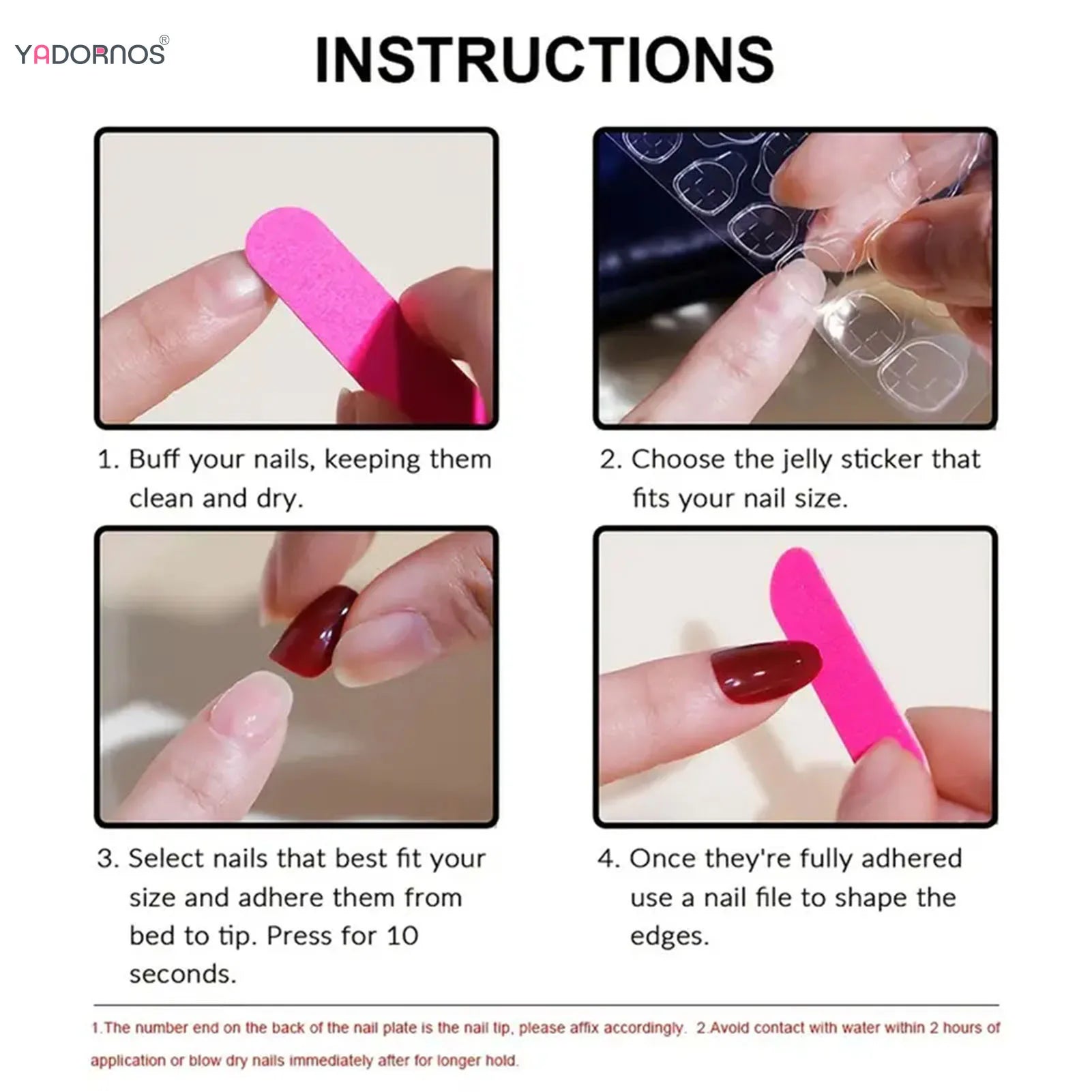 YADORNOS®

INSTRUCTIONS

1. Buff your nails, keeping them clean and dry.

2. Choose the jelly sticker that fits your nail size.

3. Select nails that best fit your size and adhere them from bed to tip. Press for 10 seconds.

4. Once they're fully adhered use a nail file to shape the edges.

1.The number end on the back of the nail plate is the nail tip, please affix accordingly. 2.Avoid contact with water within 2 hours of application or blow dry nails immediately after for longer hold.