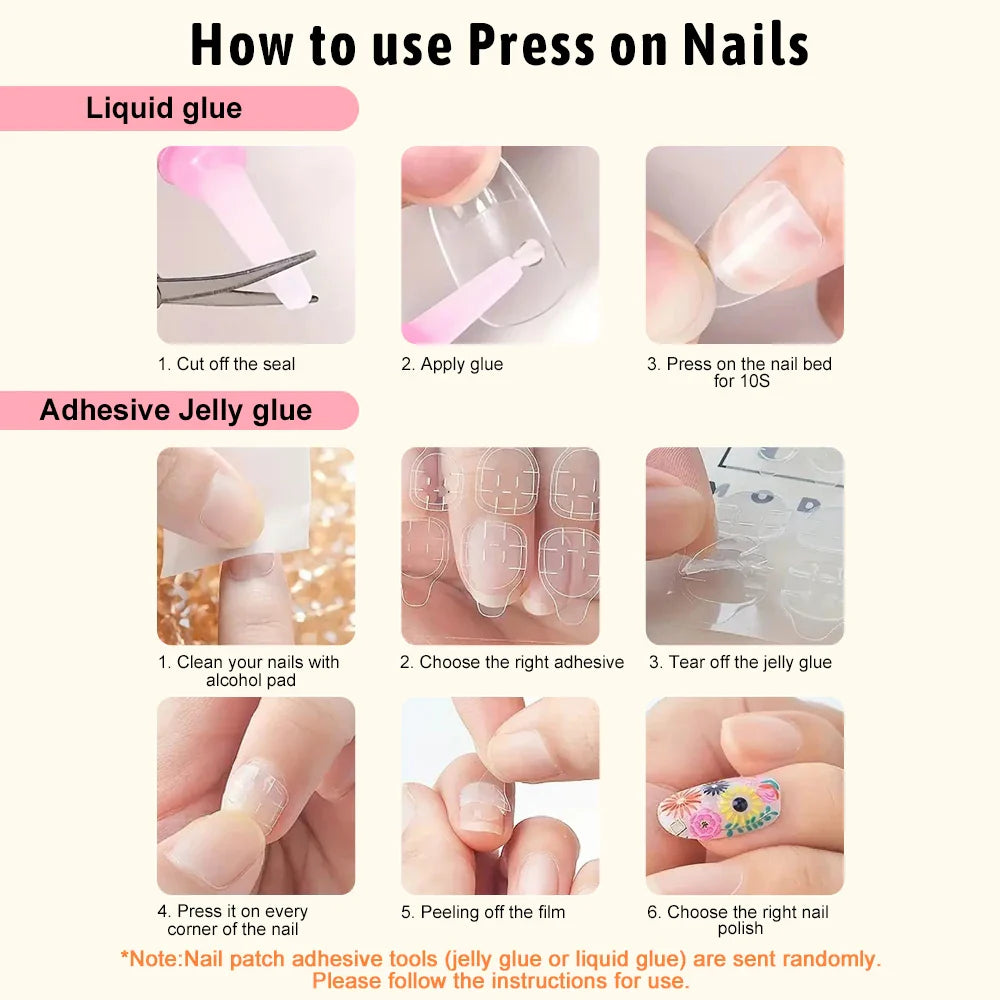 How to use Press on Nails

Liquid glue

1. Cut off the seal

2. Apply glue

3. Press on the nail bed for 10S

Adhesive Jelly glue

1. Clean your nails with alcohol pad

2. Choose the right adhesive

3. Tear off the jelly glue

4. Press it on every corner of the nail

5. Peeling off the film

6. Choose the right nail polish

*Note:Nail patch adhesive tools (jelly glue or liquid glue) are sent randomly. Please follow the instructions for use.